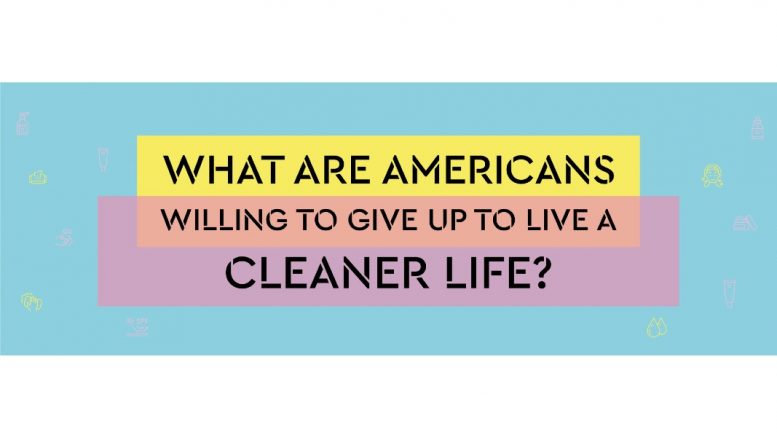 WHAT ARE AMERICANS WILLING TO GIVE UP TO LIVE A CLEANER LIFE?