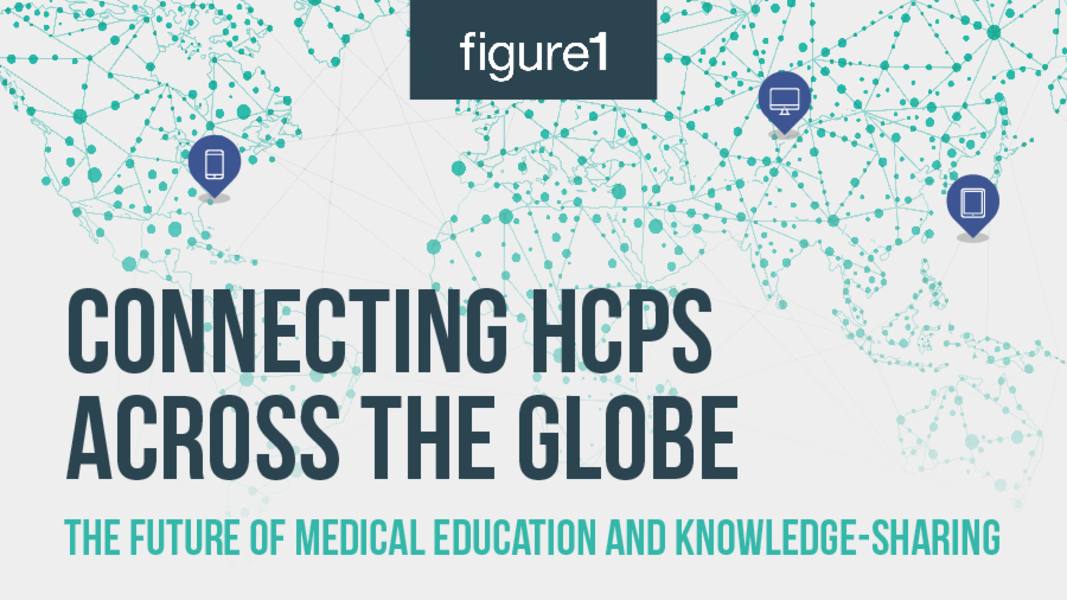 figure1

CONNECTING HCPS ACROSS THE GLOBE

THE FUTURE OF MEDICAL EDUCATION AND KNOWLEDGE-SHARING